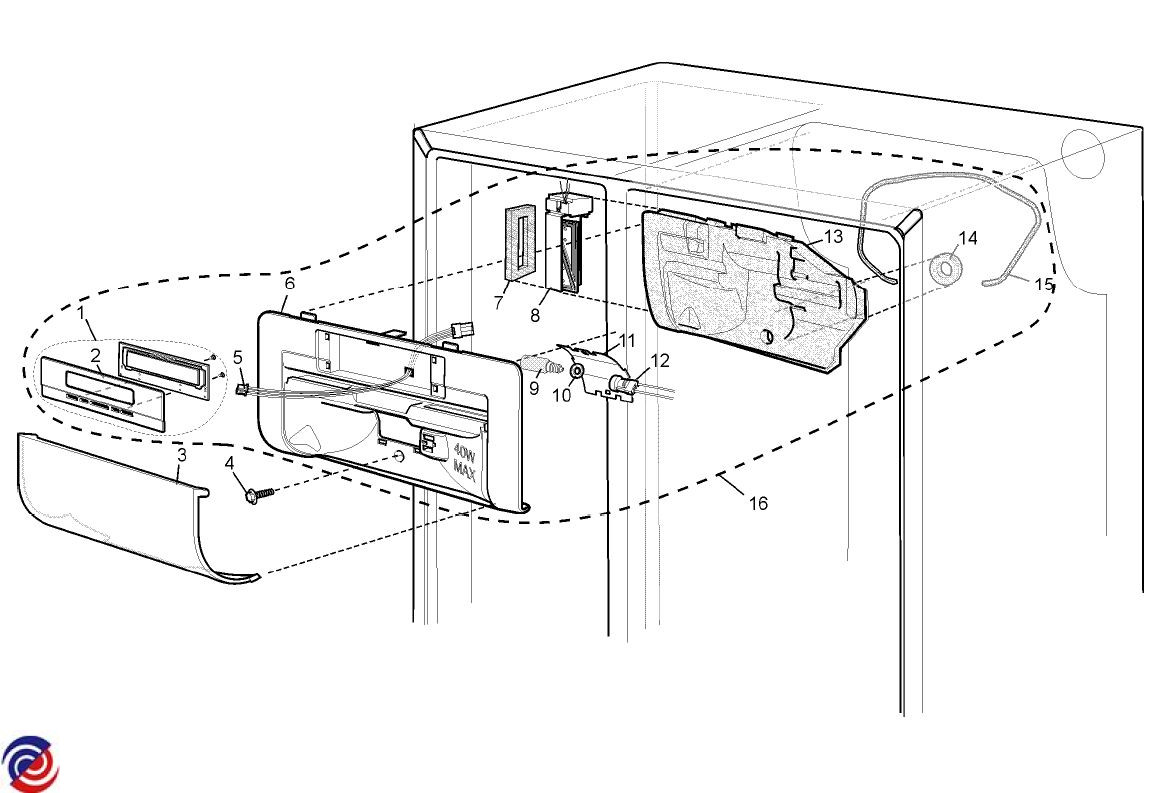 1
2
3
4
5
6
7
8
9
10
11
12
13
14
15
16
40W
MAX